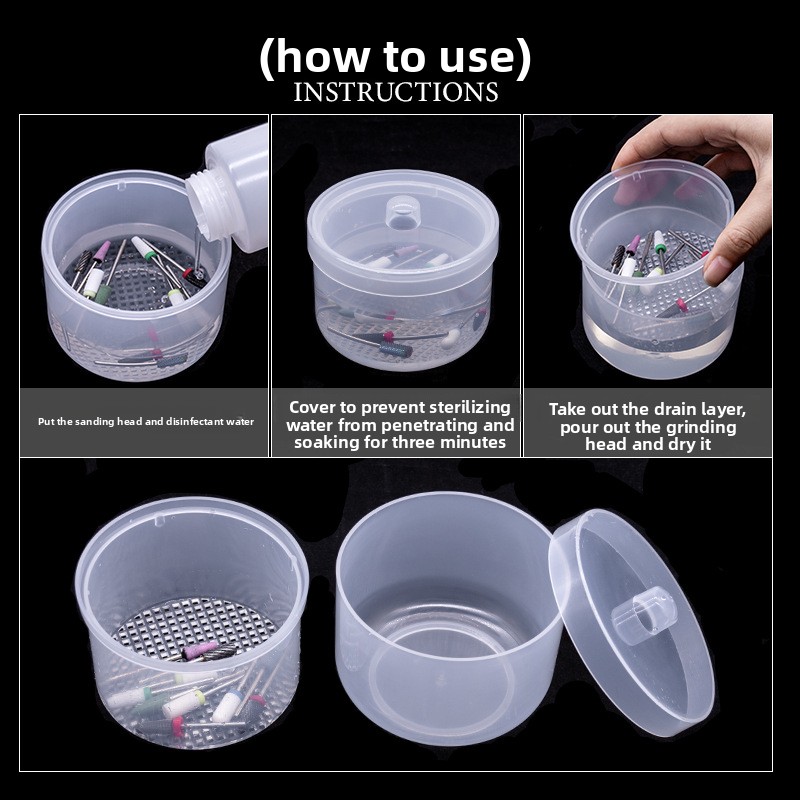 (how to use)
INSTRUCTIONS

Put the sanding head and disinfectant water

Cover to prevent sterilizing water from penetrating and soaking for three minutes

Take out the drain layer, pour out the grinding head and dry it